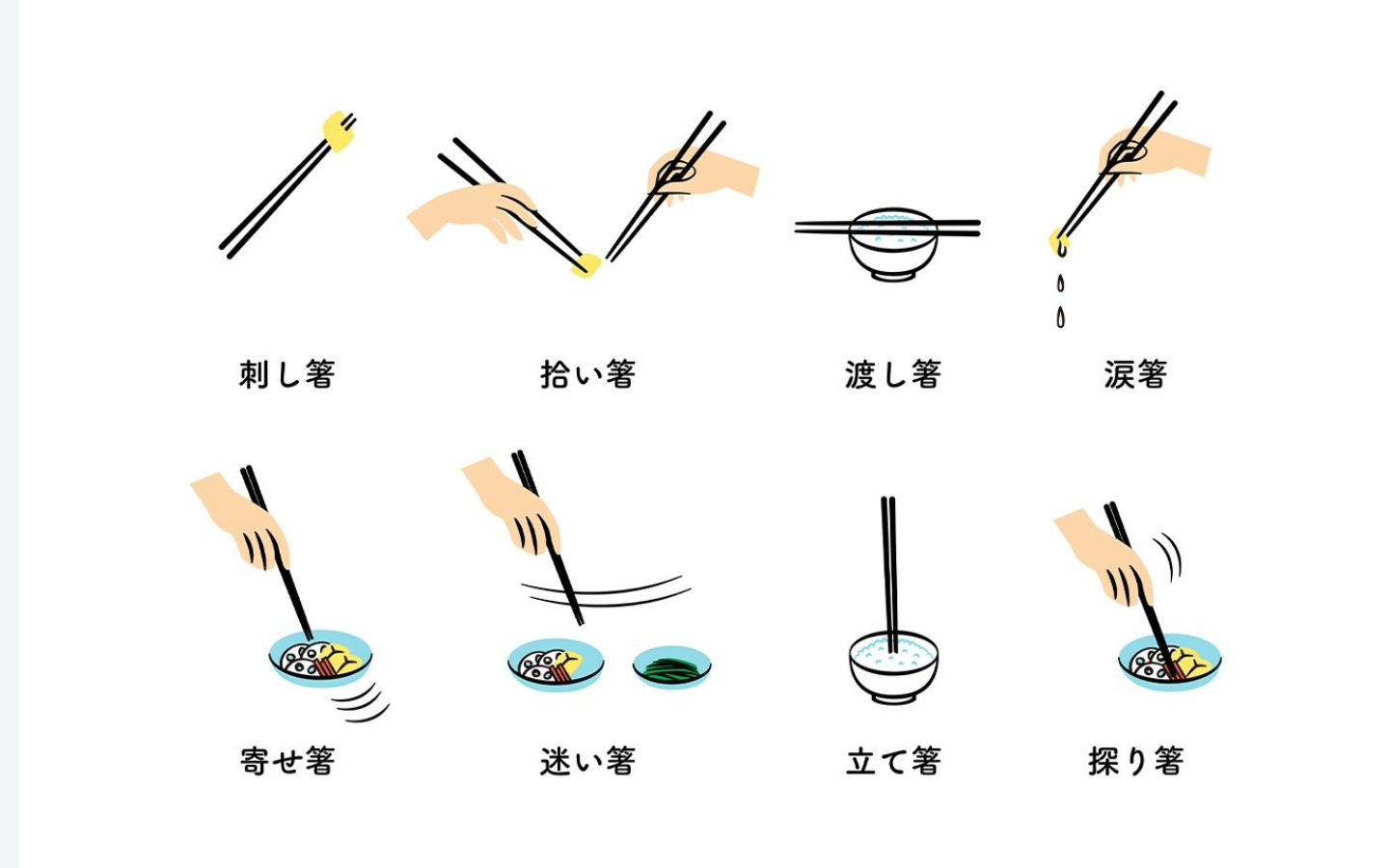 刺し箸

拾い箸

渡し箸

涙箸

寄せ箸

迷い箸

立て箸

探り箸